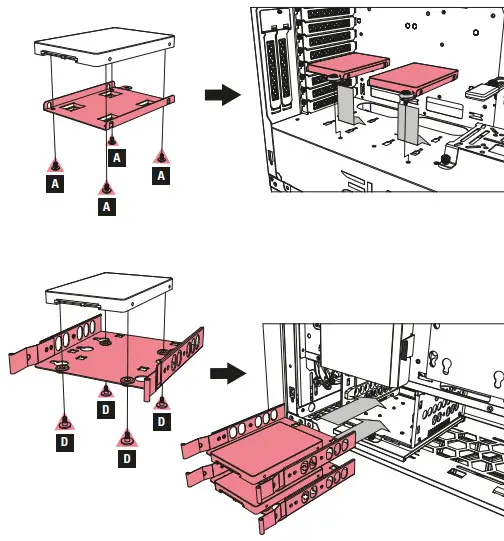 A
A
A
A

D
D
D
D