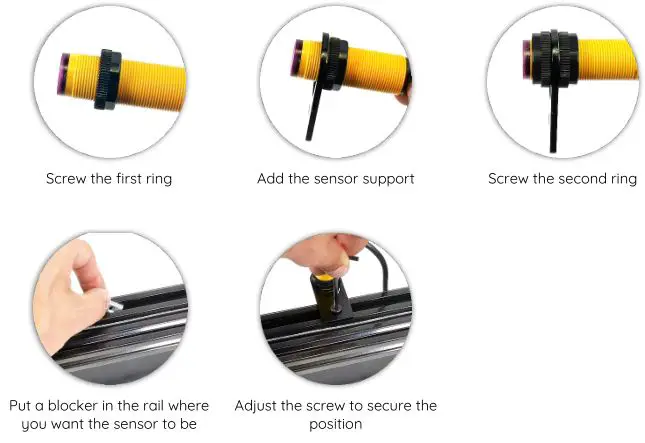 Screw the first ring

Add the sensor support

Screw the second ring

Put a blocker in the rail where you want the sensor to be

Adjust the screw to secure the position