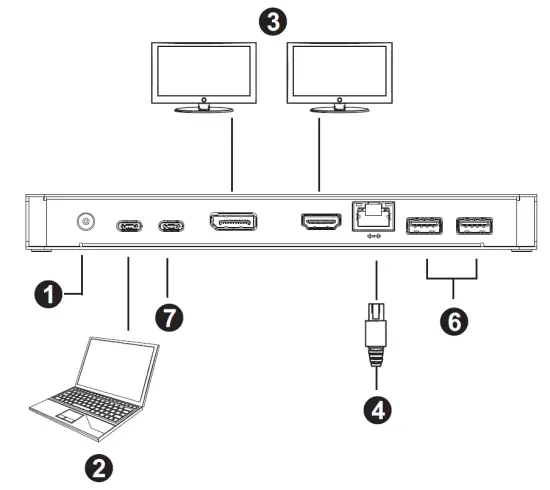 3
1
7
6
4
2