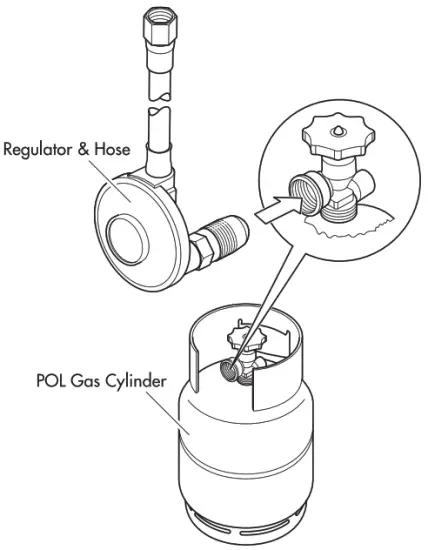 Regulator & Hose

POL Gas Cylinder