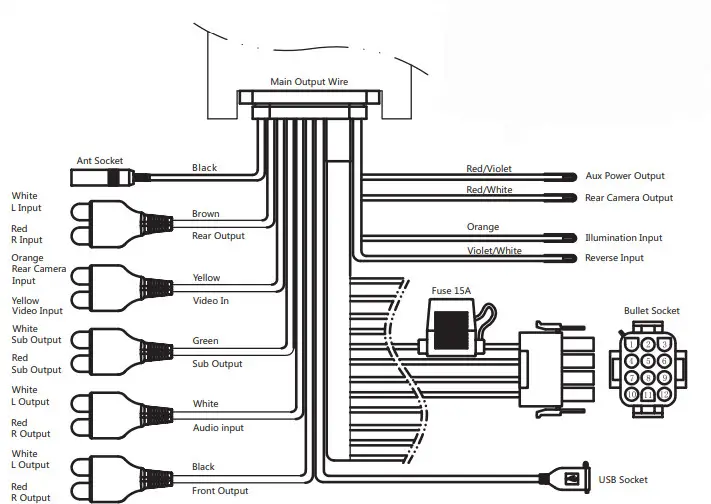 Main Output Wire

Ant Socket
Black

White
L Input
Red
R Input
Brown
Rear Output

Orange
Rear Camera
Input
Yellow
Video Input
Yellow
Video In

White
Sub Output
Red
Sub Output
Green
Sub Output

White
L Output
Red
R Output
White
Audio input

White
L Output
Red
R Output
Black
Front Output

Red/Violet
Aux Power Output
Red/White
Rear Camera Output
Orange
Illumination Input
Violet/White
Reverse Input

Fuse 15A

Bullet Socket
1 2 3
4 5 6
7 8 9
10 11 12

USB Socket