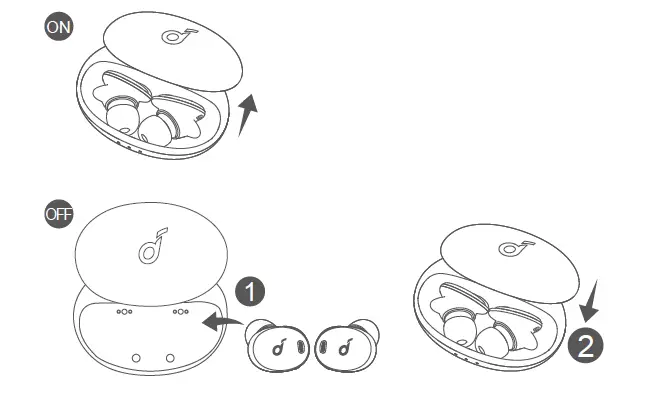 ON

OFF

1

2