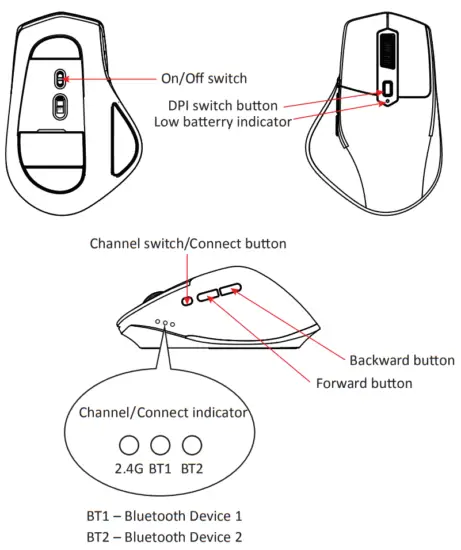 On/Off switch

DPI switch button
Low batterry indicator

Channel switch/Connect button

Backward button

Forward button

Channel/Connect indicator

2.4G BT1 BT2

BT1 – Bluetooth Device 1
BT2 – Bluetooth Device 2