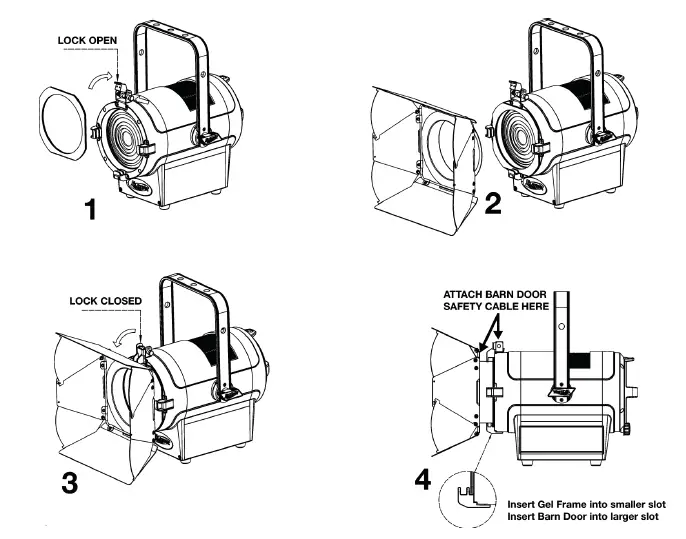 LOCK OPEN

1

2

LOCK CLOSED

3

ATTACH BARN DOOR SAFETY CABLE HERE

4

Insert Gel Frame into smaller slot
Insert Barn Door into larger slot