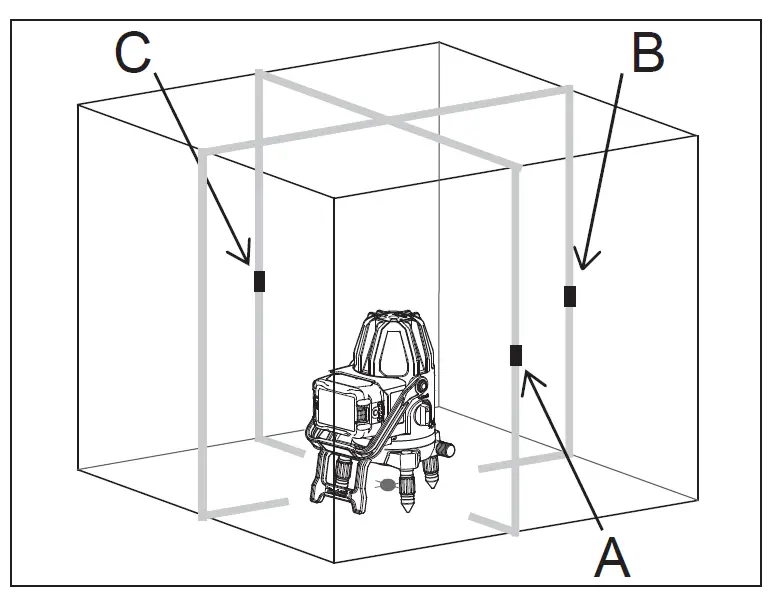 C
B
A