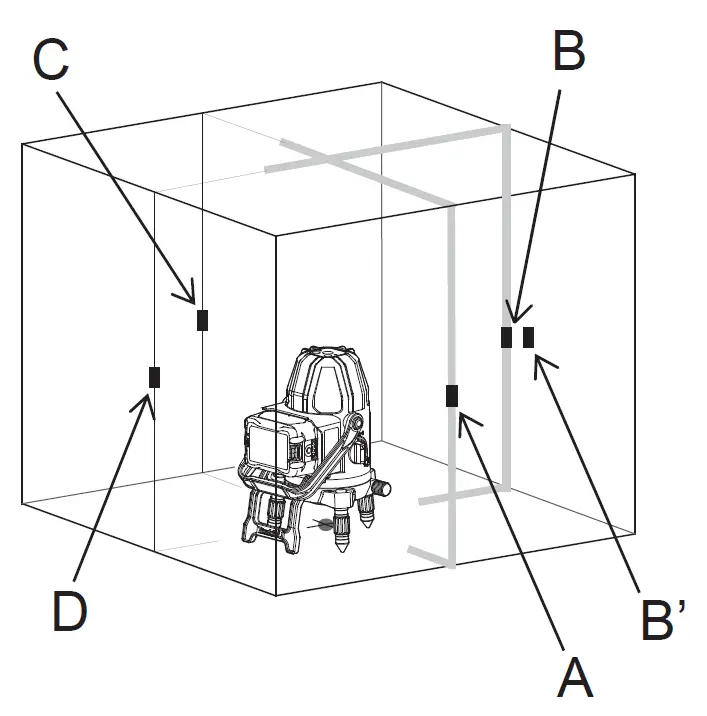 C
B
D
B'
A