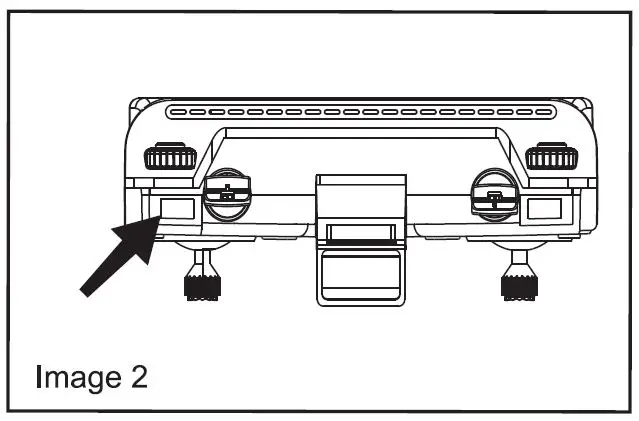 Image 2