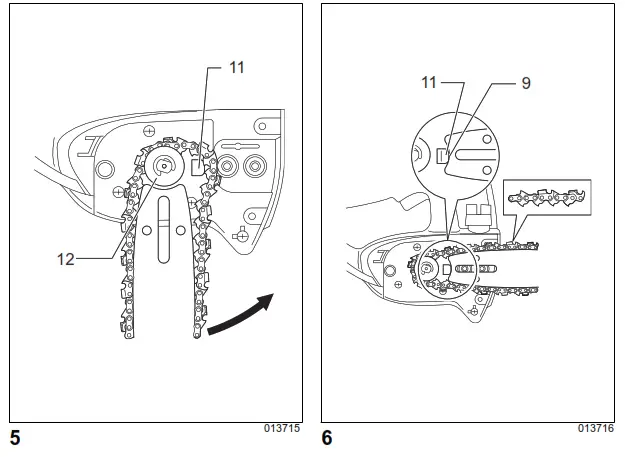 11

12

5

013715

11

9

6

013716