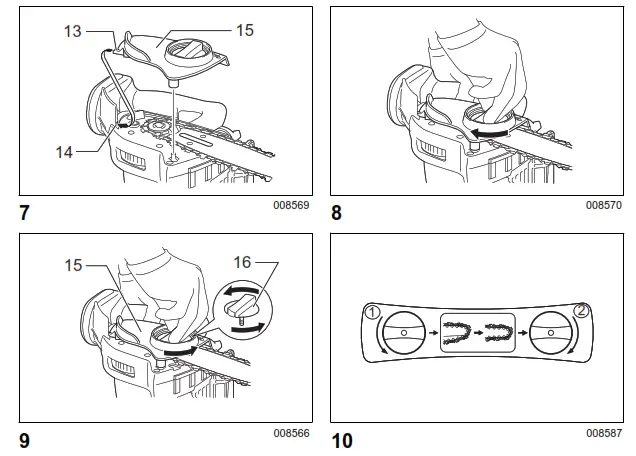 13
15
14
7
008569

8
008570

15
16
9
008566

1
2
10
008587