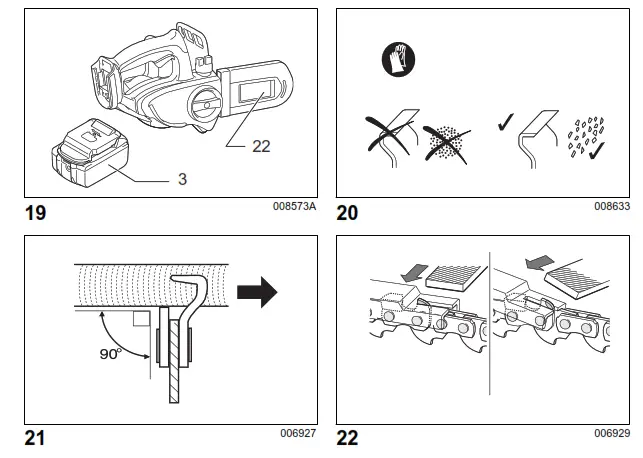 22

3

19

008573A

20

008633

90°

21

006927

22

006929