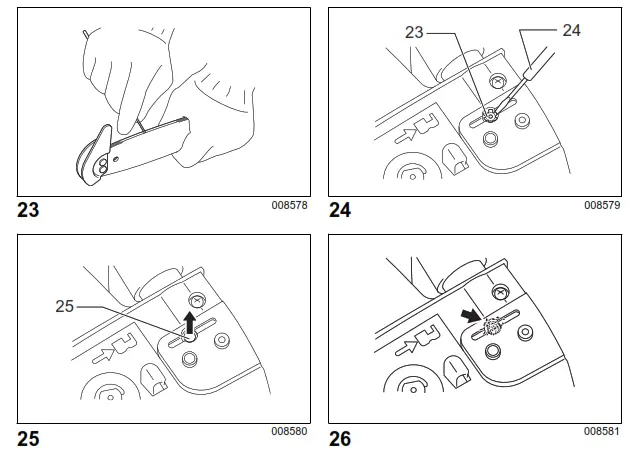 23
008578

23
24
24
008579

25
25
008580

26
008581