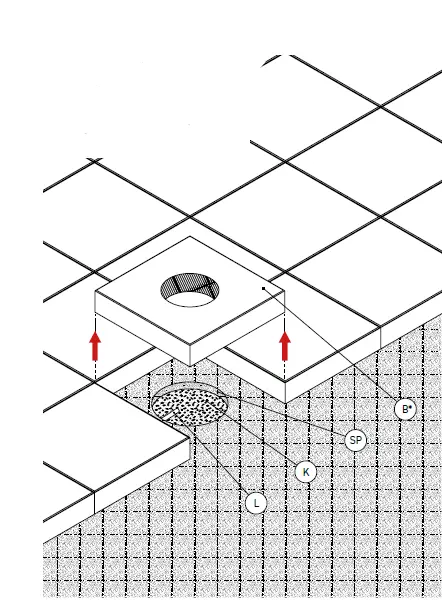 B*
SP
K
L