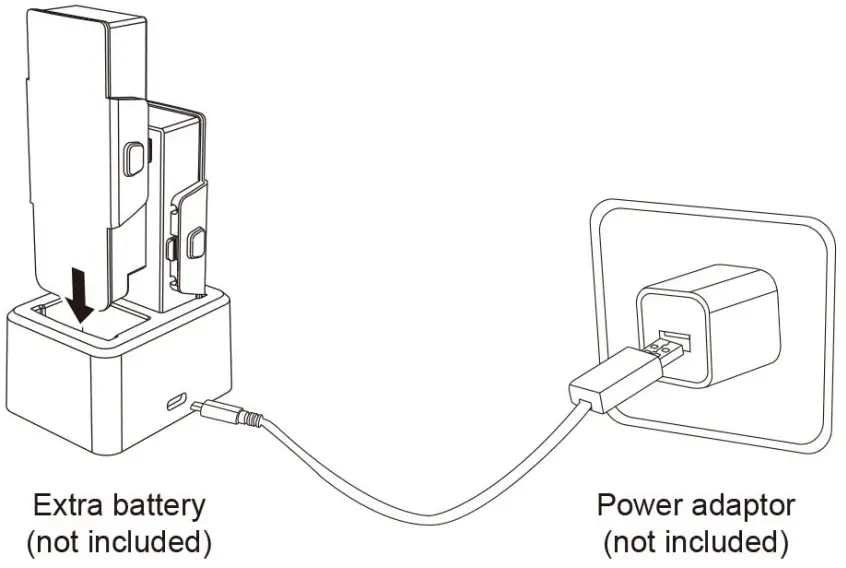 Extra battery
(not included)

Power adaptor
(not included)