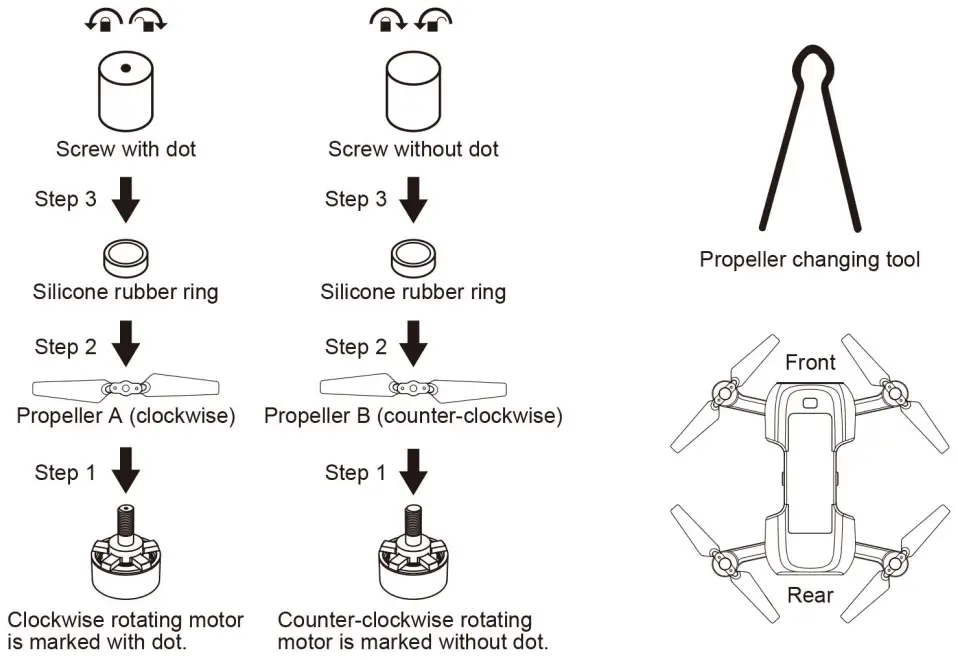 Screw with dot

Step 3

Silicone rubber ring

Step 2

Propeller A (clockwise)

Step 1

Clockwise rotating motor is marked with dot.

Screw without dot

Step 3

Silicone rubber ring

Step 2

Propeller B (counter-clockwise)

Step 1

Counter-clockwise rotating motor is marked without dot.

Propeller changing tool

Front

Rear