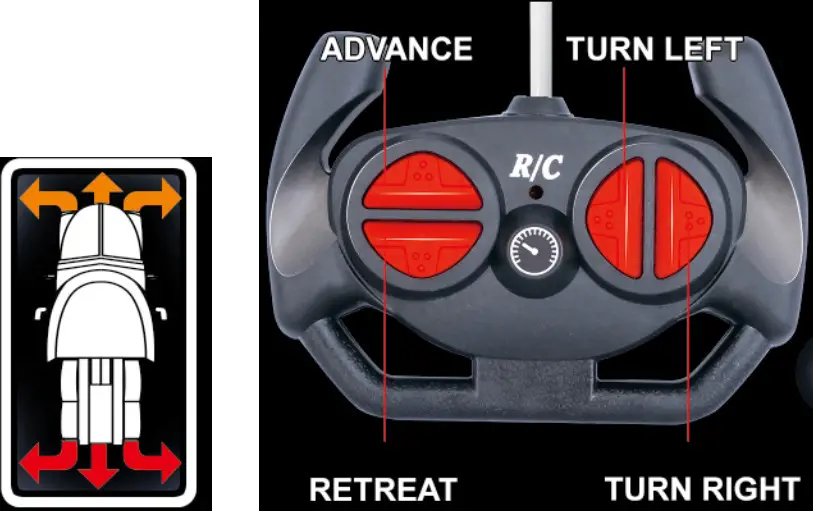 ADVANCE
TURN LEFT
R/C
RETREAT
TURN RIGHT