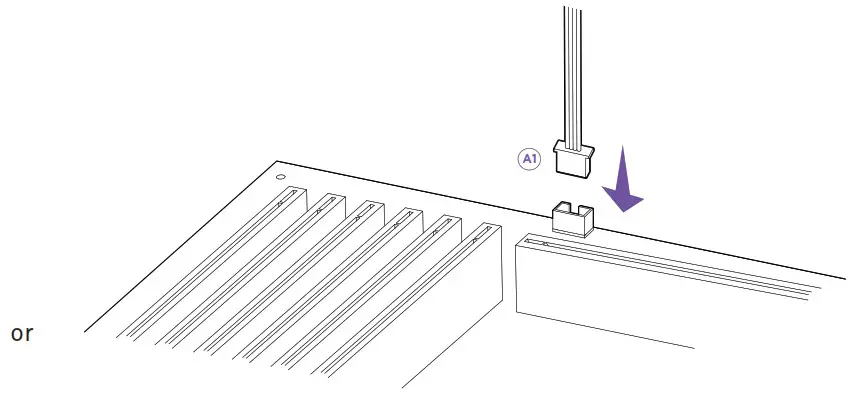 A1

or