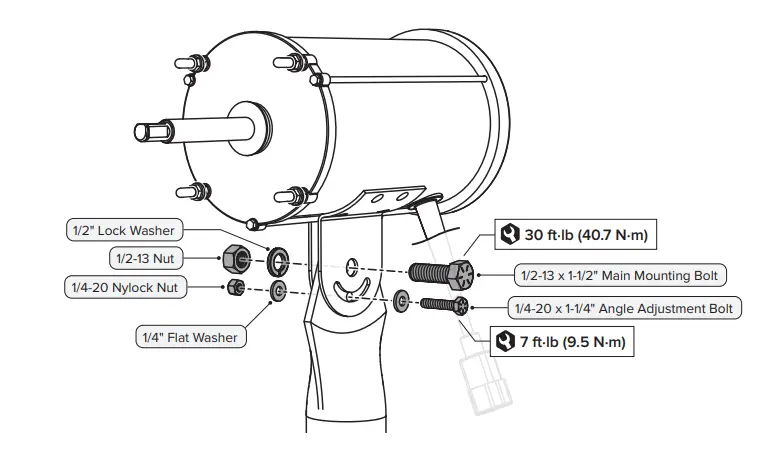 1/2" Lock Washer
1/2-13 Nut
1/4-20 Nylock Nut
1/4" Flat Washer
30 ft·lb (40.7 N·m)
1/2-13 x 1-1/2" Main Mounting Bolt
1/4-20 x 1-1/4" Angle Adjustment Bolt
7 ft·lb (9.5 N·m)