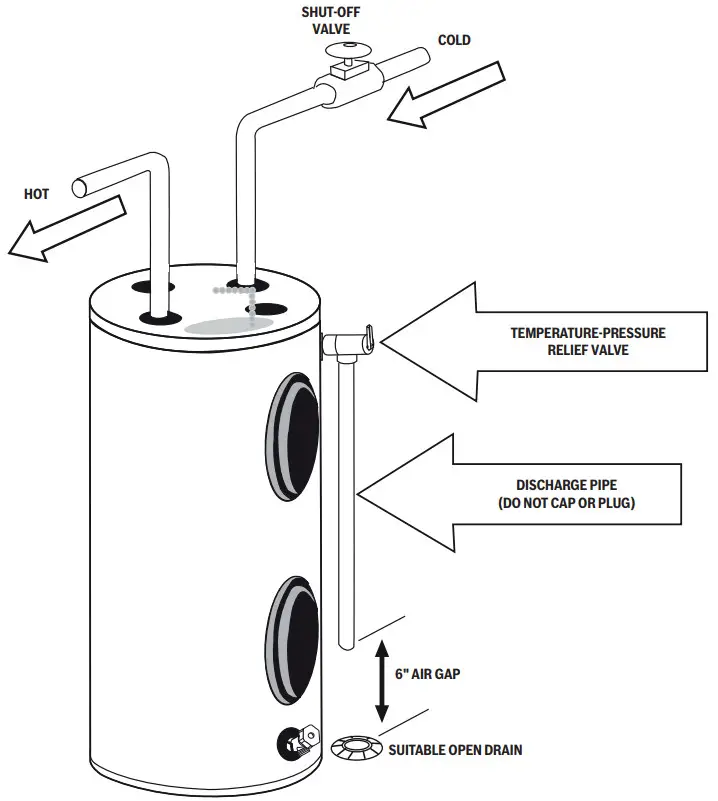 SHUT-OFF VALVE

COLD

HOT

TEMPERATURE-PRESSURE RELIEF VALVE

DISCHARGE PIPE (DO NOT CAP OR PLUG)

6" AIR GAP

SUITABLE OPEN DRAIN