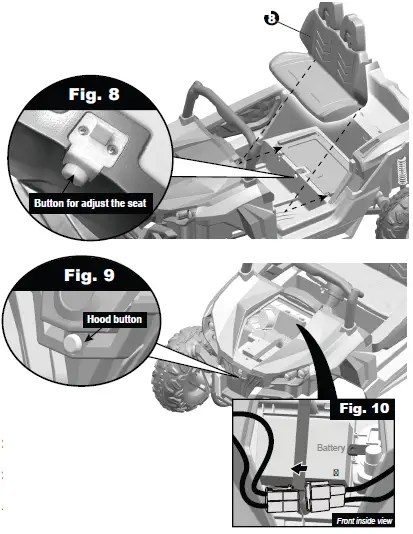 8

Fig. 8

Button for adjust the seat

Fig. 9

Hood button

Fig. 10

Battery

Front inside view