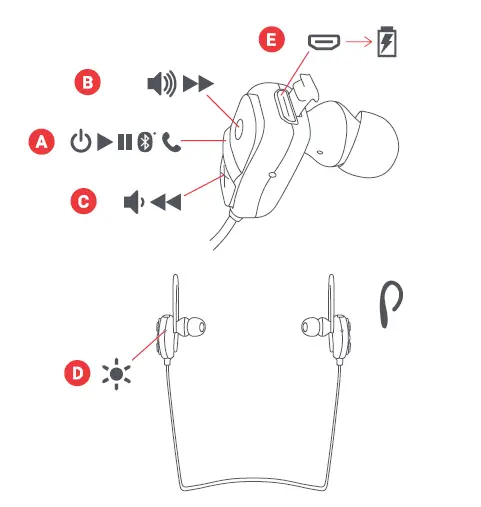 E

B

A

C

D