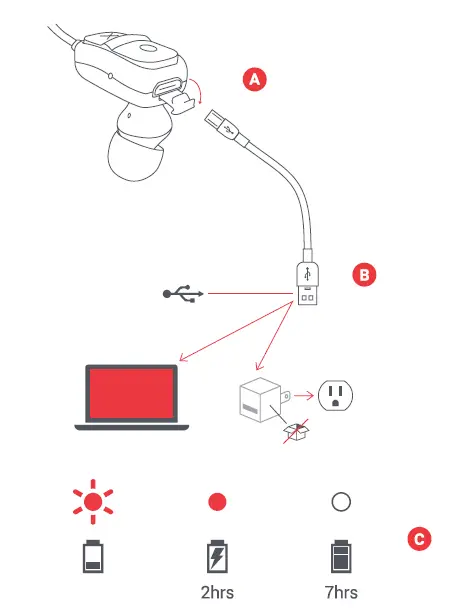 A

B

C

2hrs

7hrs