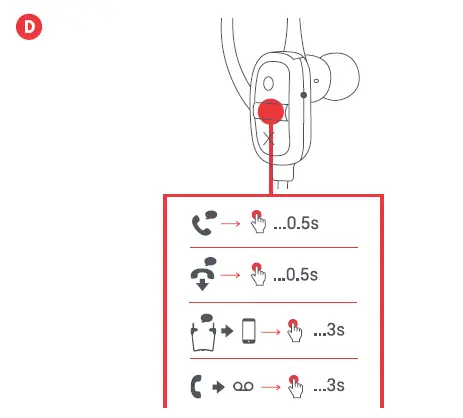 D

...0.5s

...0.5s

...3s

...3s