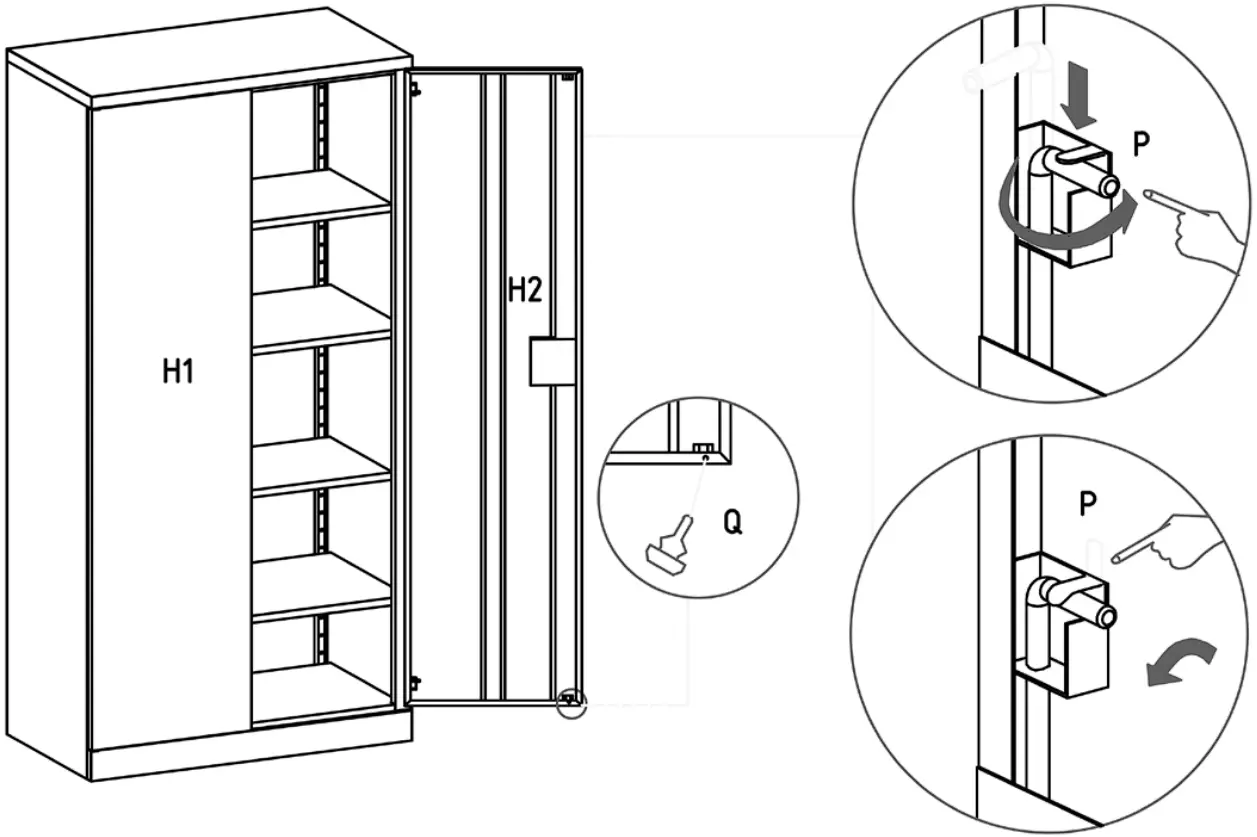 H1

H2

Q

P

P