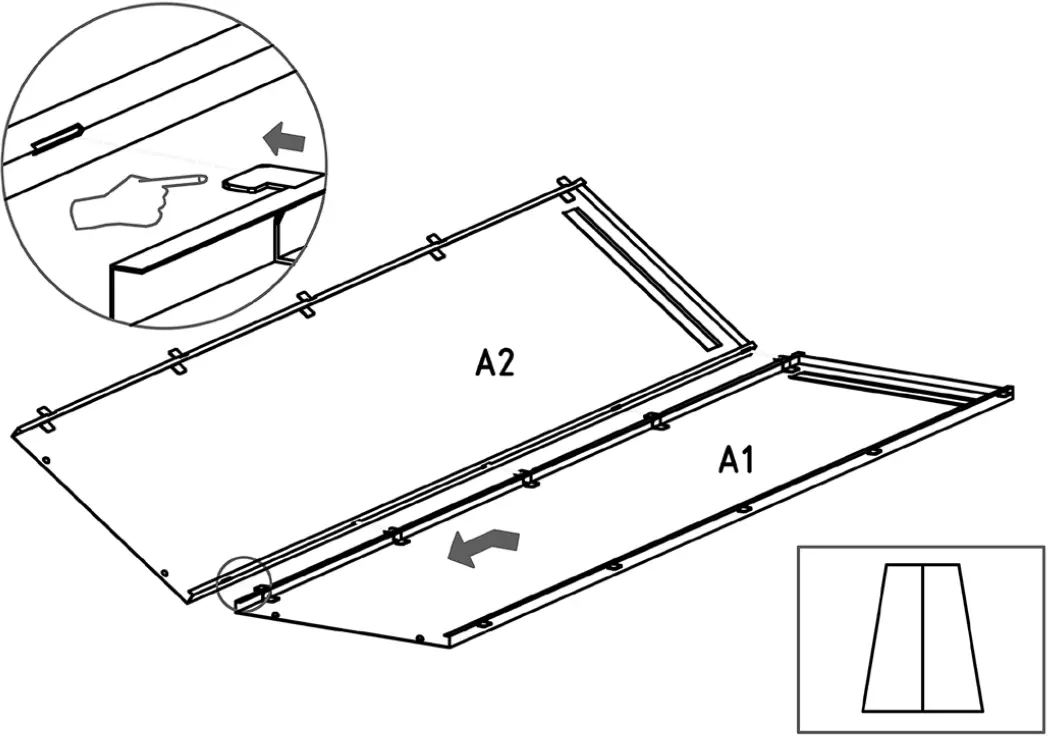 A2

A1