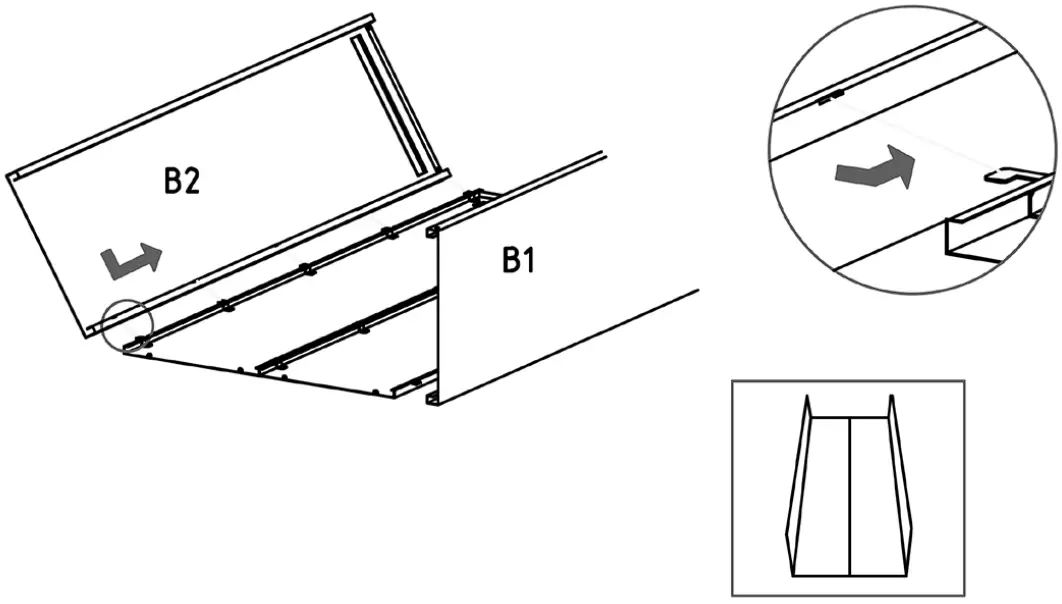 B2

B1