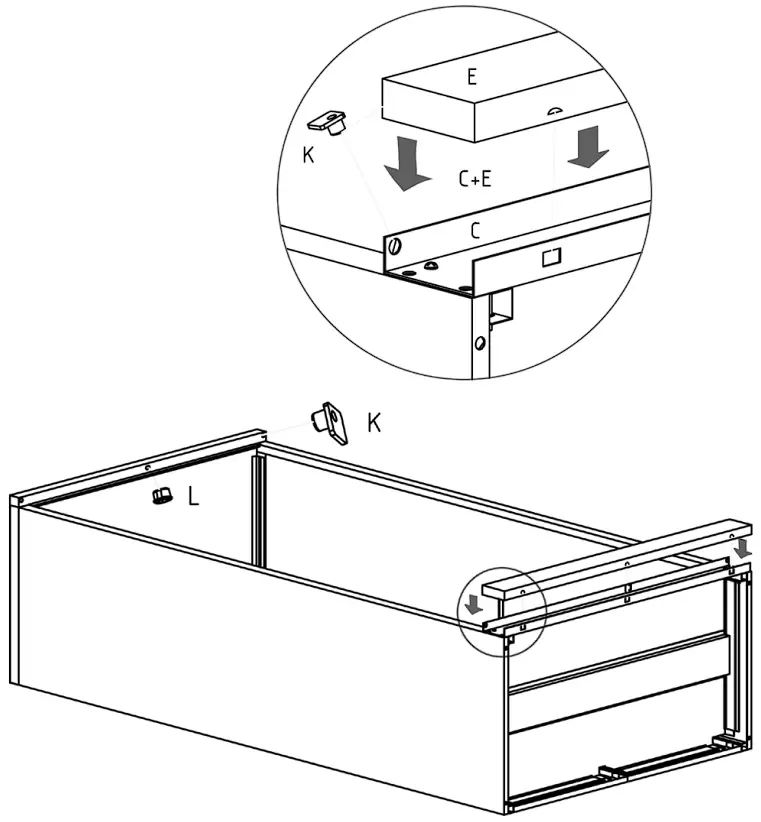 E
K
C+E
C
K
L