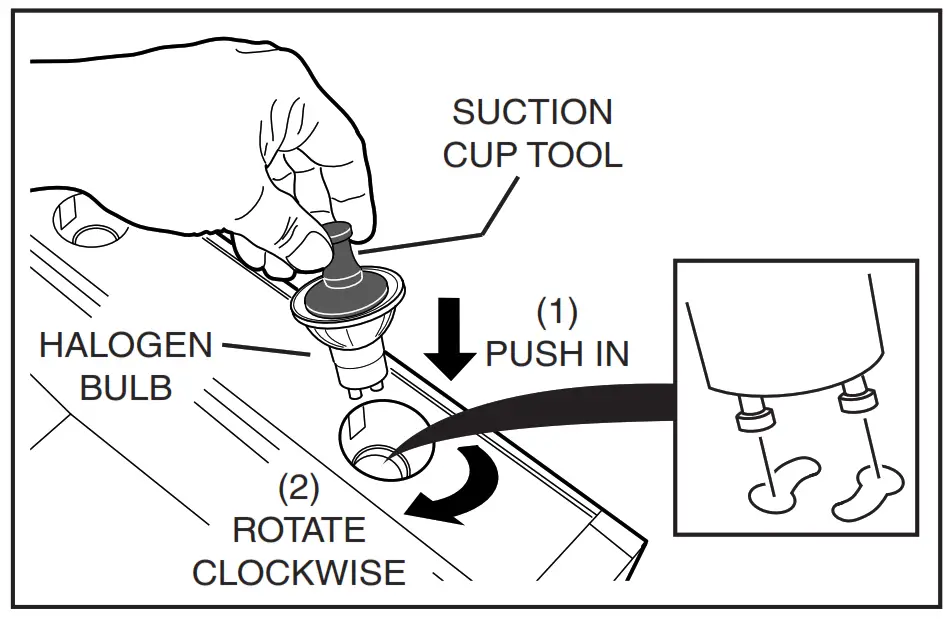 SUCTION CUP TOOL

HALOGEN BULB

(1) PUSH IN

(2) ROTATE CLOCKWISE