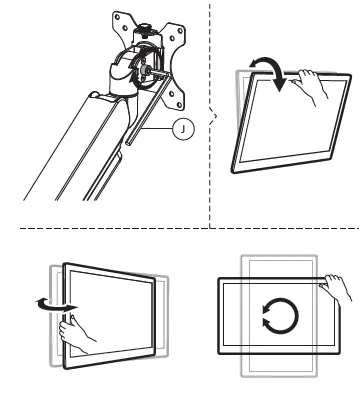 J