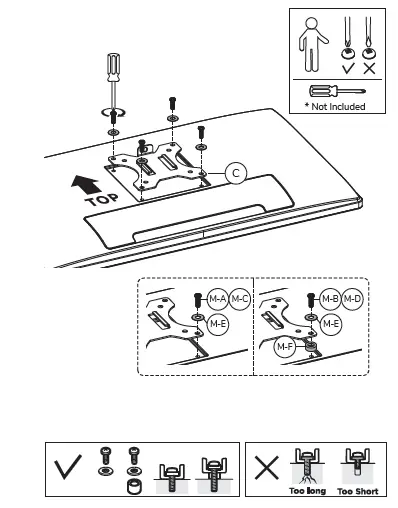 * Not Included

TOP

C

M-A M-C

M-E

M-B M-D

M-E

M-F

Too long

Too Short