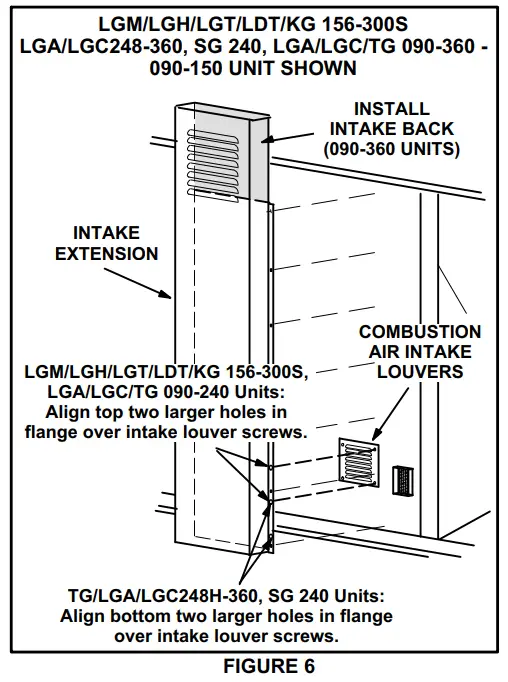 LGM/LGH/LGT/LDT/KG 156-300S LGA/LGC248-360, SG 240, LGA/LGC/TG 090-360 - 090-150 UNIT SHOWN

INSTALL INTAKE BACK (090-360 UNITS)

INTAKE EXTENSION

COMBUSTION AIR INTAKE LOUVERS

LGM/LGH/LGT/LDT/KG 156-300S, LGA/LGC/TG 090-240 Units: Align top two larger holes in flange over intake louver screws.

TG/LGA/LGC248H-360, SG 240 Units: Align bottom two larger holes in flange over intake louver screws.

FIGURE 6