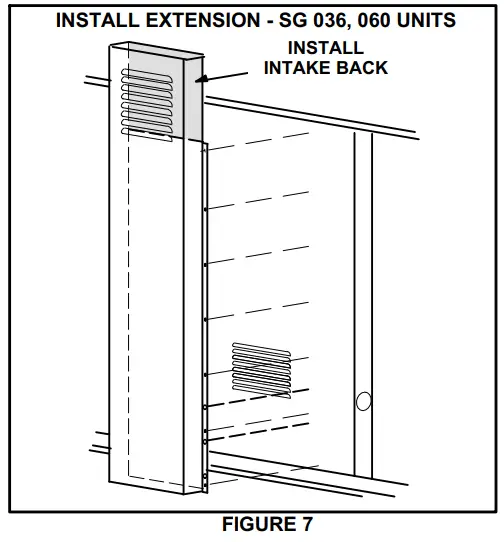 INSTALL EXTENSION - SG 036, 060 UNITS

INSTALL INTAKE BACK

FIGURE 7