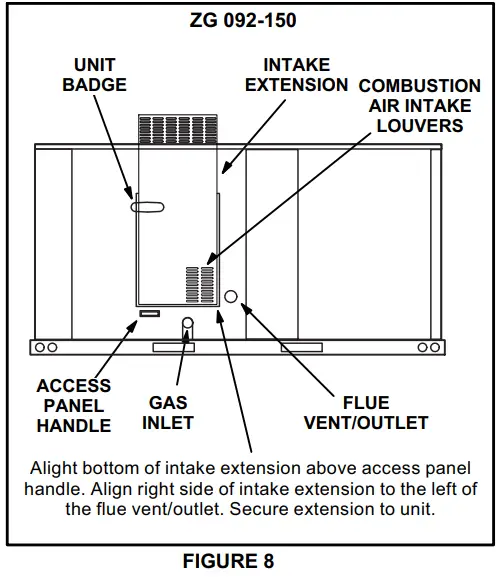 ZG 092-150

UNIT BADGE

INTAKE EXTENSION

COMBUSTION AIR INTAKE LOUVERS

ACCESS PANEL HANDLE

GAS INLET

FLUE VENT/OUTLET

Alight bottom of intake extension above access panel handle. Align right side of intake extension to the left of the flue vent/outlet. Secure extension to unit.

FIGURE 8