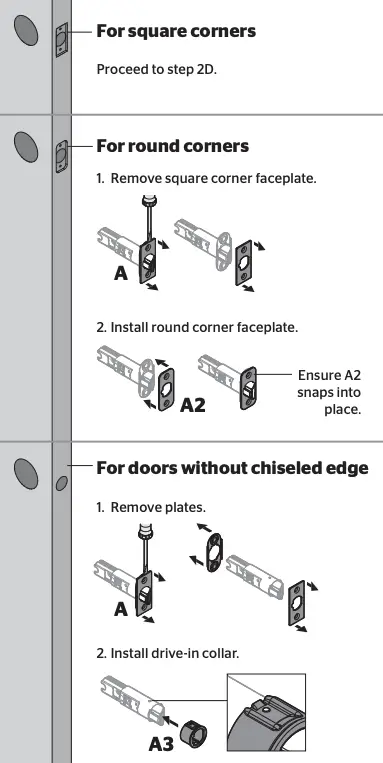 For square corners

Proceed to step 2D.

For round corners

1. Remove square corner faceplate.

A

2. Install round corner faceplate.

A2

Ensure A2 snaps into place.

For doors without chiseled edge

1. Remove plates.

A

2. Install drive-in collar.

A3