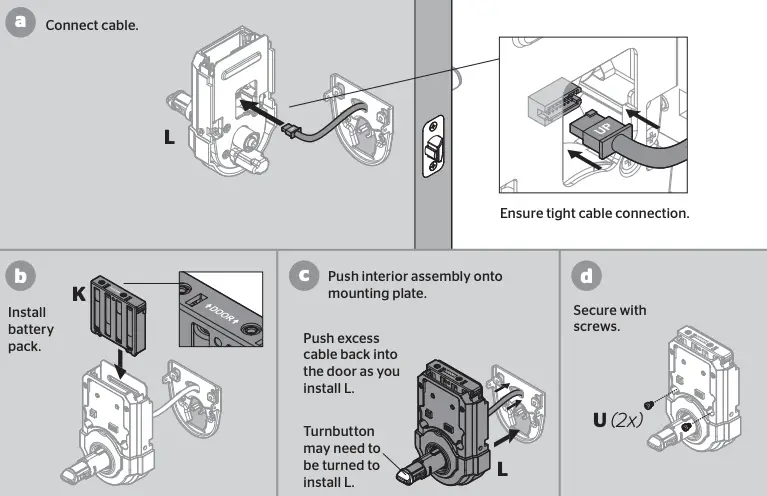 a Connect cable.

L

UP

Ensure tight cable connection.

b Install battery pack.

K

DOOR

c Push interior assembly onto mounting plate.

Push excess cable back into the door as you install L.

Turnbutton may need to be turned to install L.

L

d Secure with screws.

U (2x)