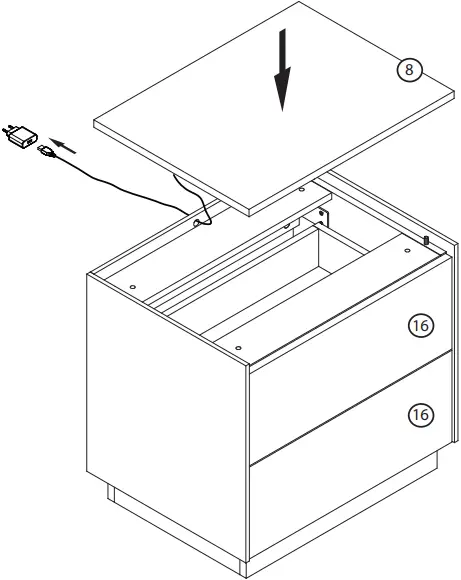 8

16

16