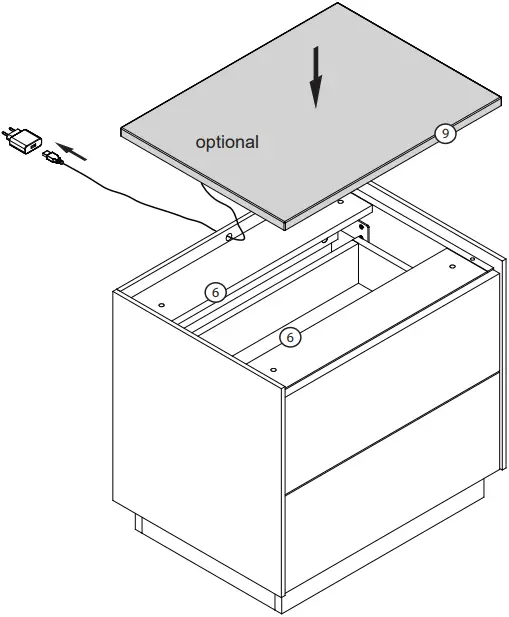 optional

9

6

6