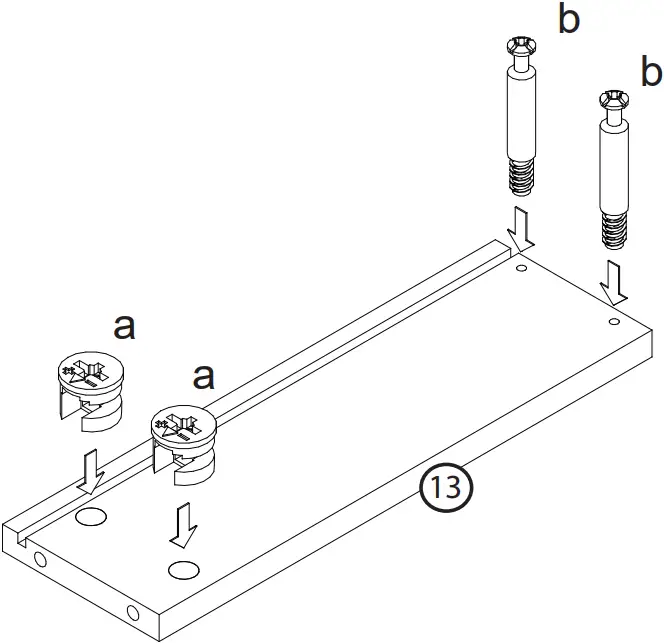 b
b
a
a
13