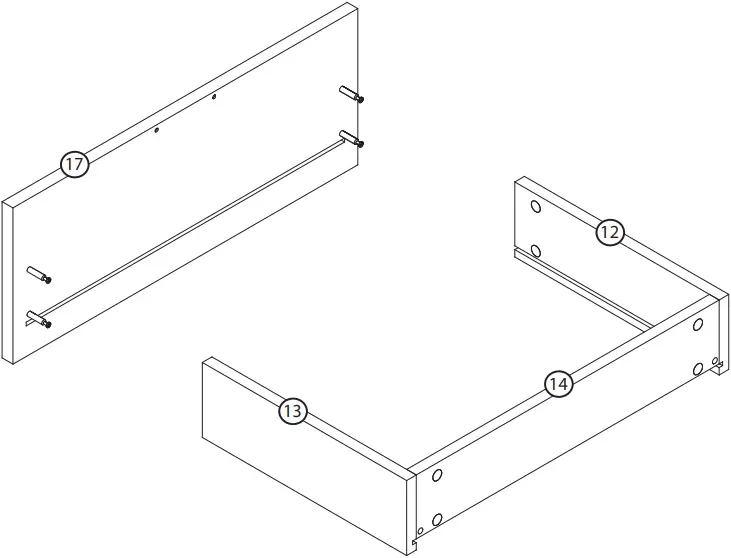 17
12
14
13