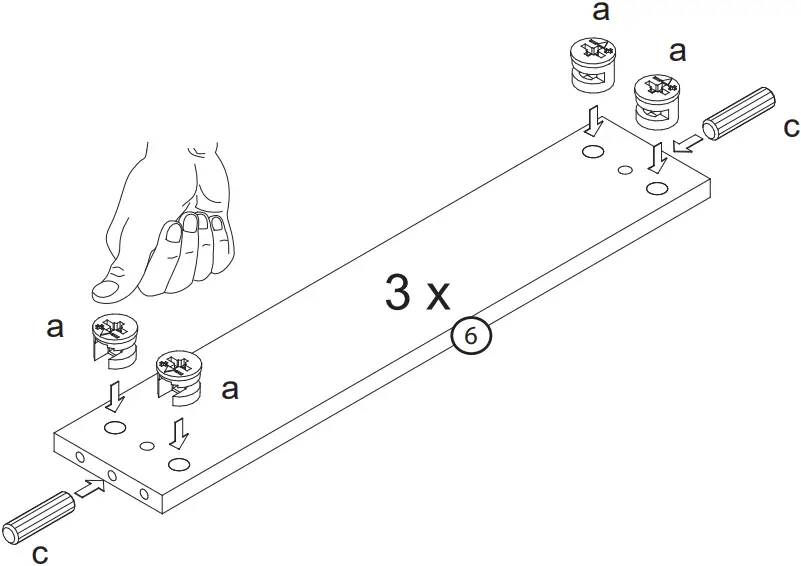 a
a
c
3 x
6
a
a
c