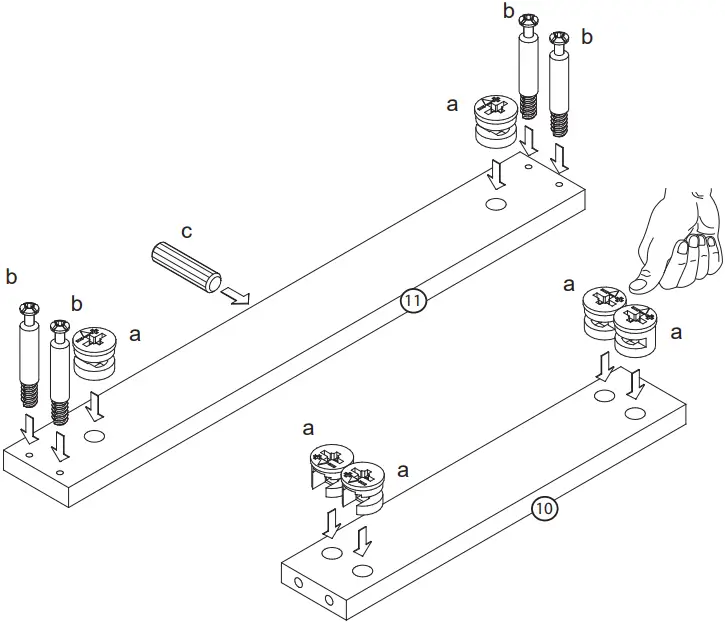 b
b
a
c
b
b
a
11
a
a
a
a
10