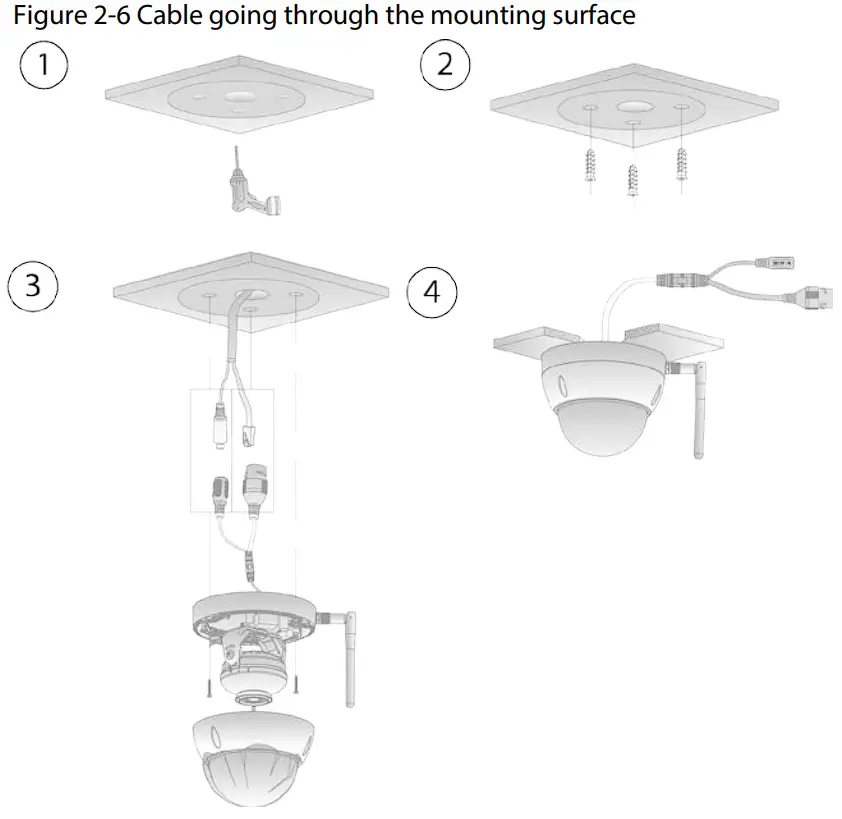 Figure 2-6 Cable going through the mounting surface

1

2

3

4