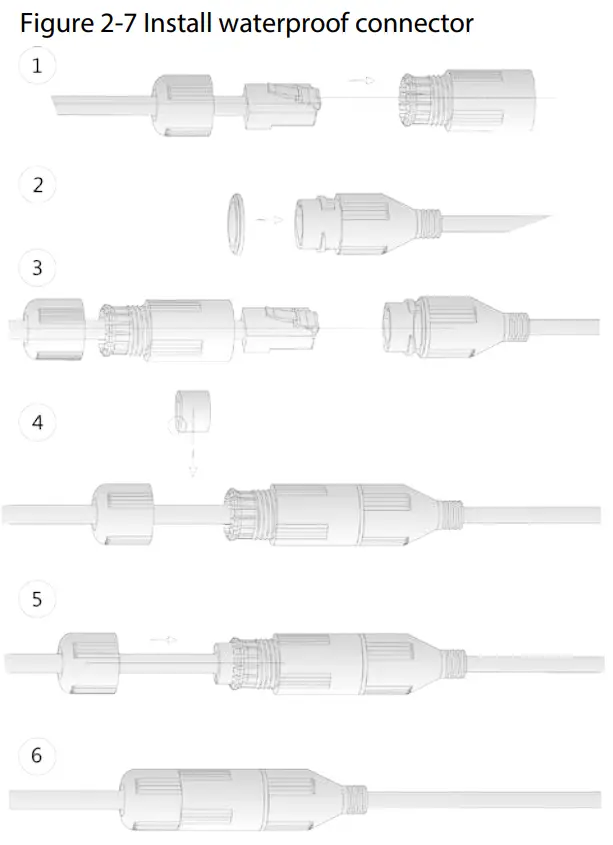 Figure 2-7 Install waterproof connector

1

2

3

4

5

6