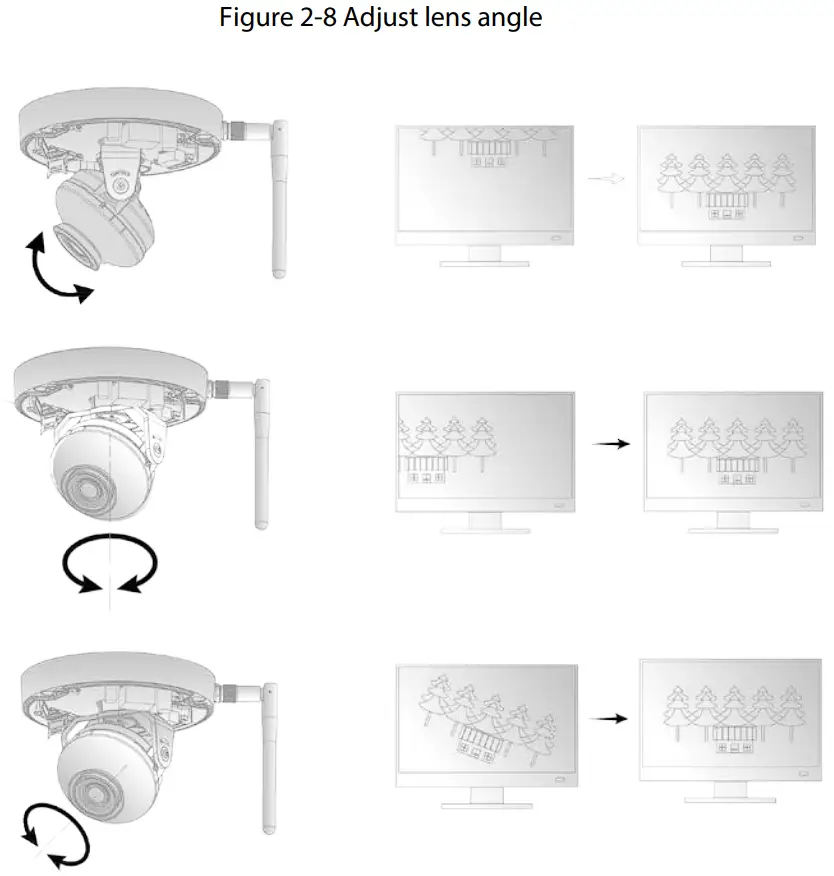 Figure 2-8 Adjust lens angle