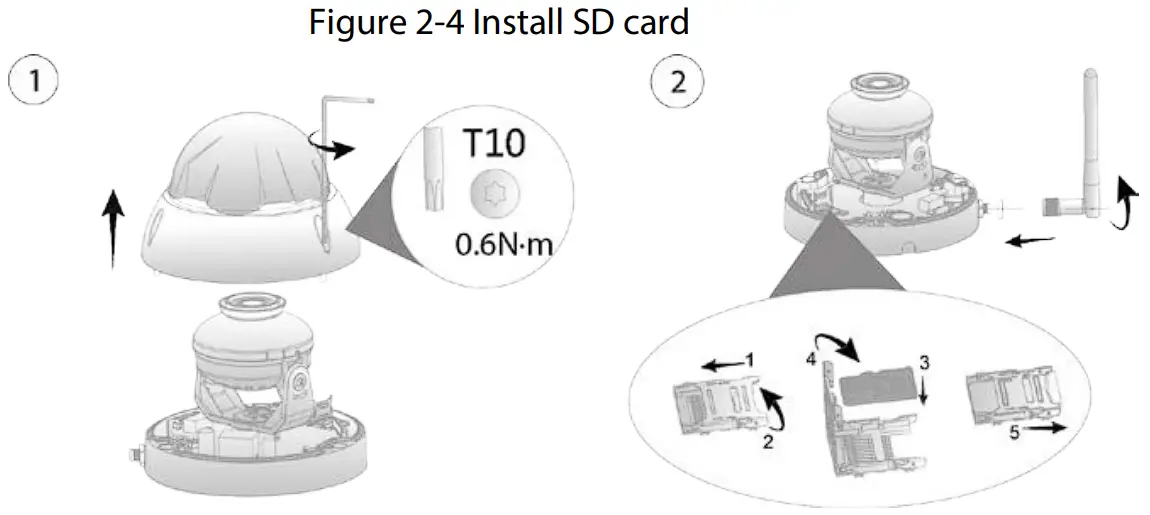 Figure 2-4 Install SD card

1

T10

0.6N·m

2

1

2

4

3

5