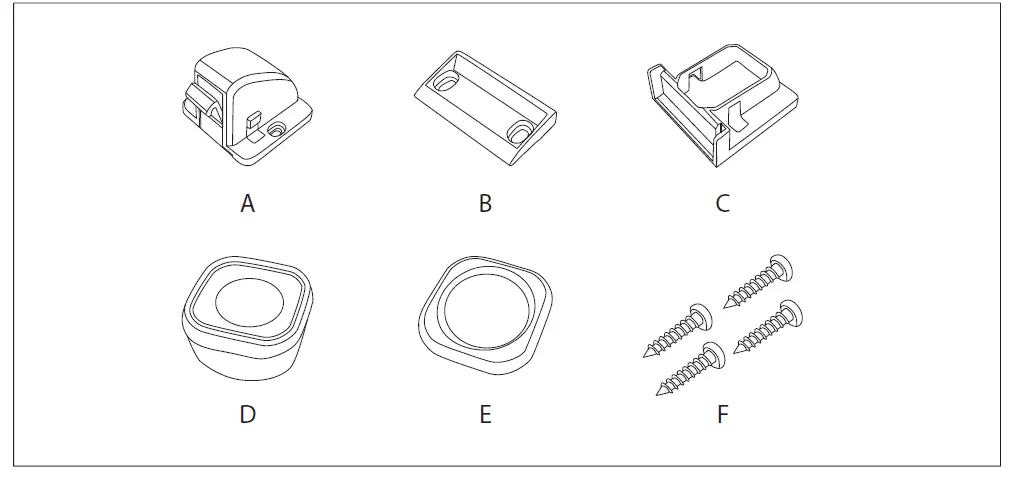 A B C

D E F