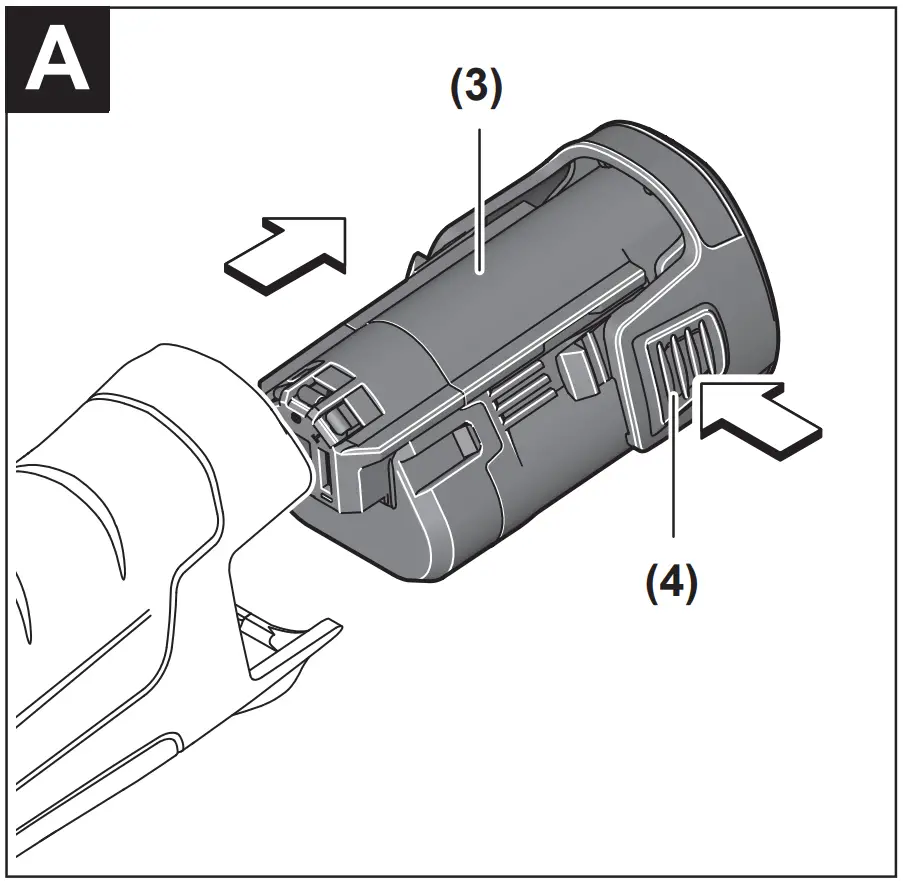 A

(3)

(4)